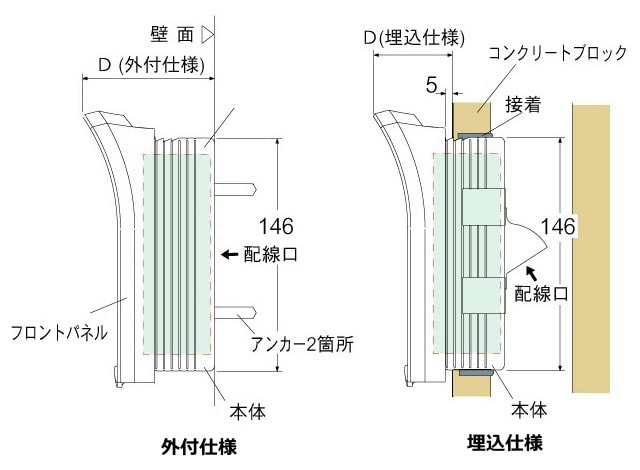 壁 面
D (外付仕様)
146
配線口
フロントパネル
アンカー2箇所
本体
外付仕様

D(埋込仕様)
コンクリートブロック
5
接着
146
配線口
本体
埋込仕様