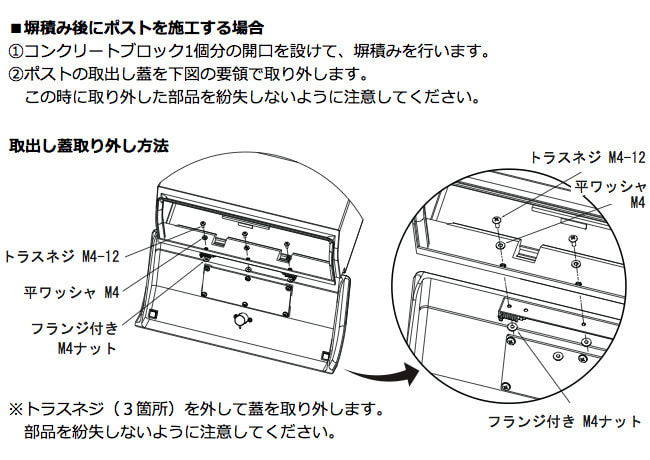 ■塀積み後にポストを施工する場合
①コンクリートブロック1個分の開口を設けて、塀積みを行います。
②ポストの取出し蓋を下図の要領で取り外します。
この時に取り外した部品を紛失しないように注意してください。

取出し蓋取り外し方法

トラスネジ M4-12
平ワッシャ M4
フランジ付き M4ナット

トラスネジ M4-12
平ワッシャ M4
フランジ付き M4ナット

※トラスネジ（３箇所）を外して蓋を取り外します。
部品を紛失しないように注意してください。